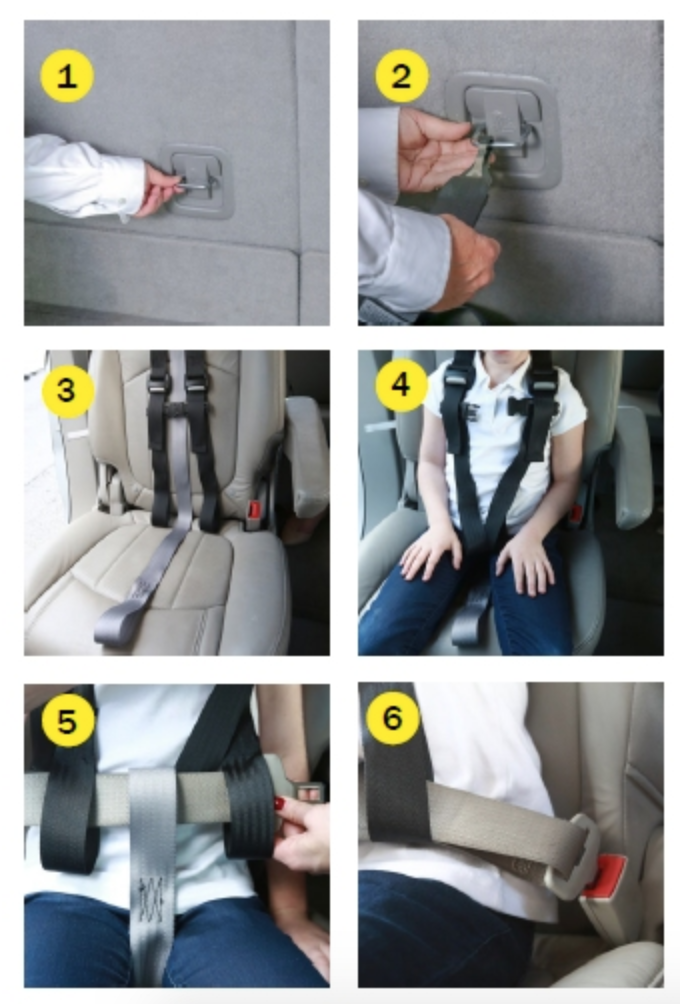 1

2

3

4

5

6