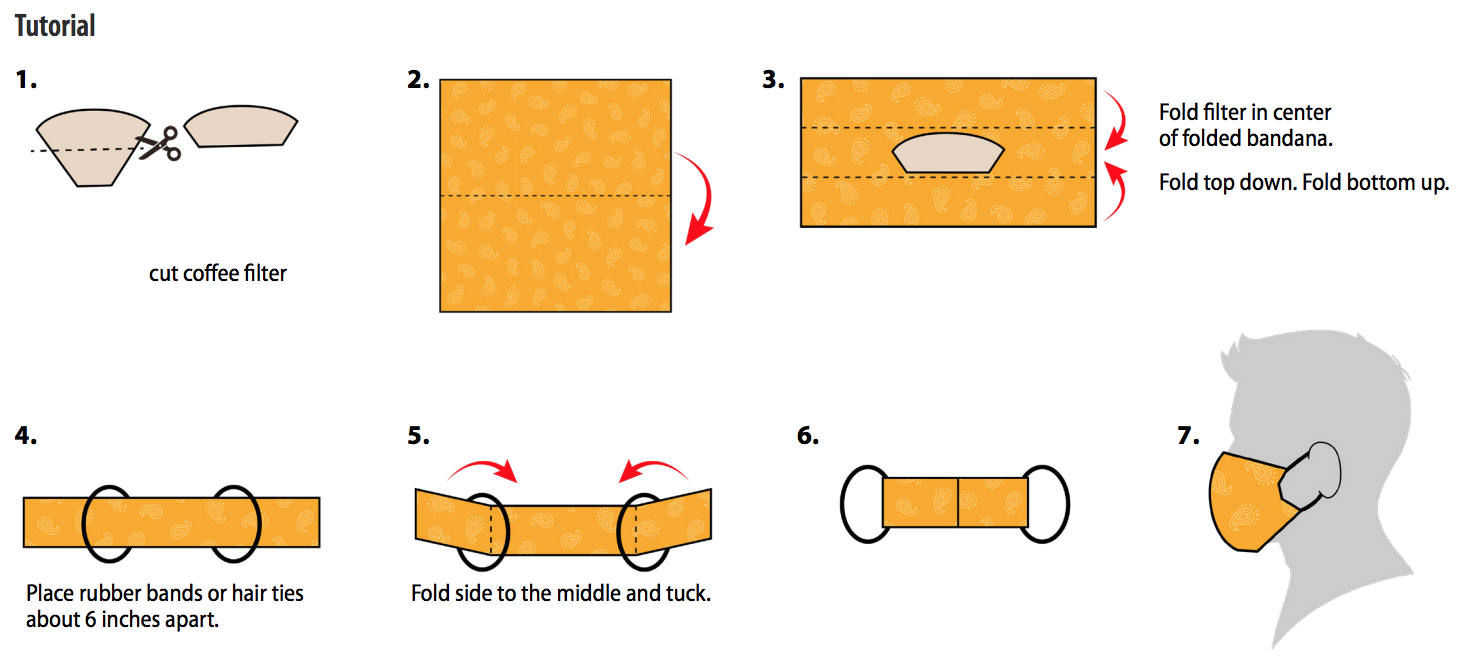 Tutorial

1.

cut coffee filter

2.

3.

Fold filter in center of folded bandana.

Fold top down. Fold bottom up.

4.

Place rubber bands or hair ties about 6 inches apart.

5.

Fold side to the middle and tuck.

6.

7.