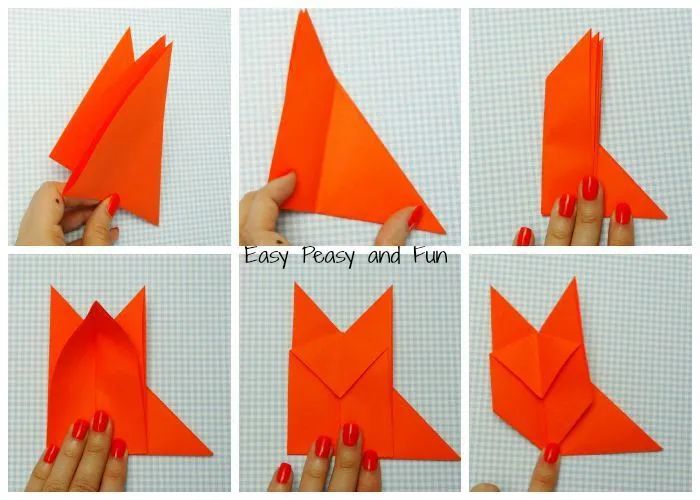 Easy Peasy and Fun