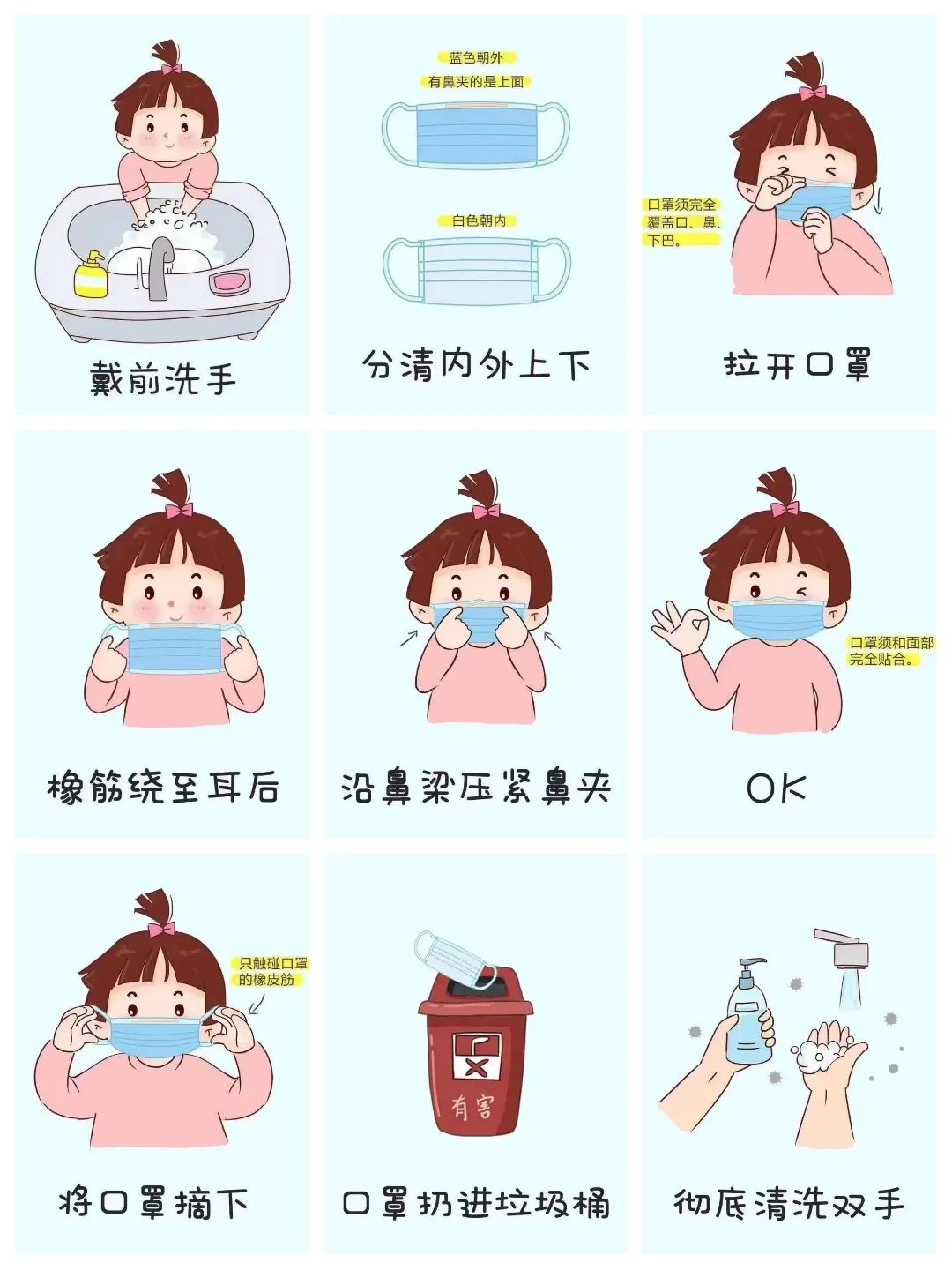 戴前洗手

蓝色朝外
有鼻夹的是上面

白色朝内

分清内外上下

口罩须完全覆盖口、鼻、下巴。

拉开口罩

橡筋绕至耳后

沿鼻梁压紧鼻夹

口罩须和面部完全贴合。

OK

只触碰口罩的橡皮筋

将口罩摘下

有害

口罩扔进垃圾桶

彻底清洗双手