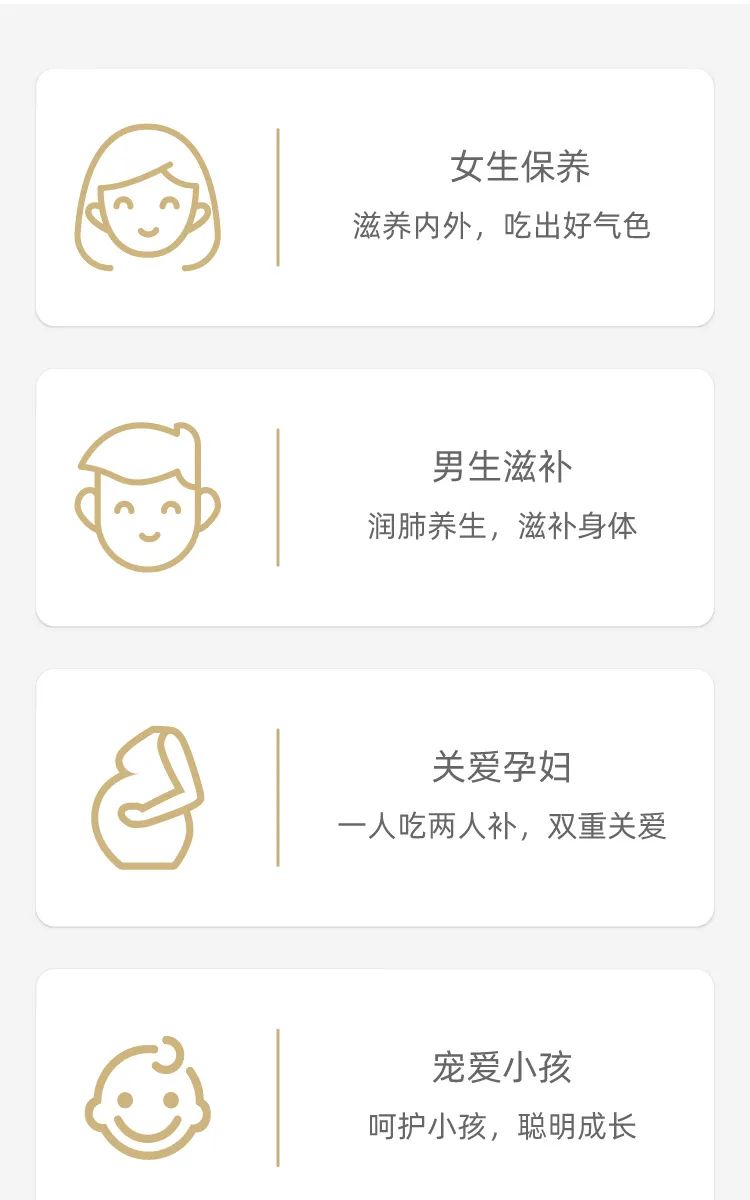 女生保养
滋养内外，吃出好气色

男生滋补
润肺养生，滋补身体

关爱孕妇
一人吃两人补，双重关爱

宠爱小孩
呵护小孩，聪明成长